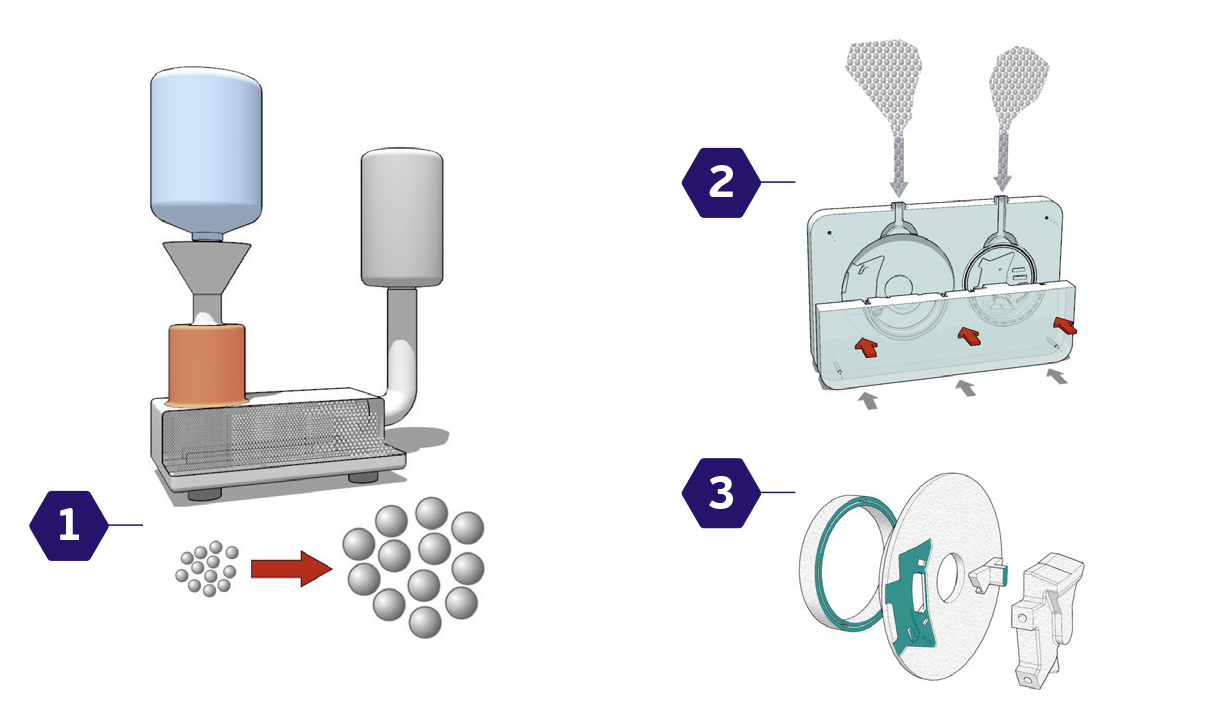 1

2

3