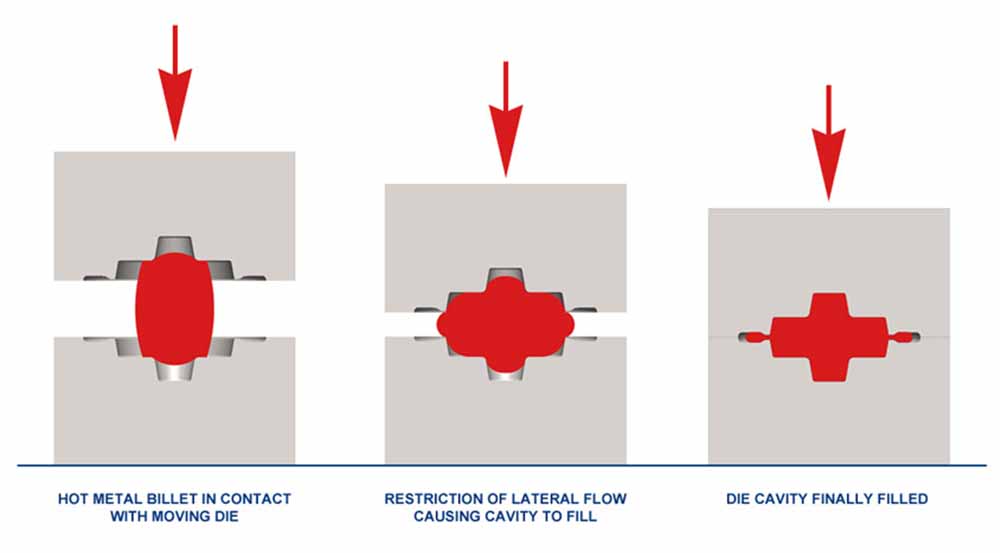 HOT METAL BILLET IN CONTACT WITH MOVING DIE

RESTRICTION OF LATERAL FLOW CAUSING CAVITY TO FILL

DIE CAVITY FINALLY FILLED